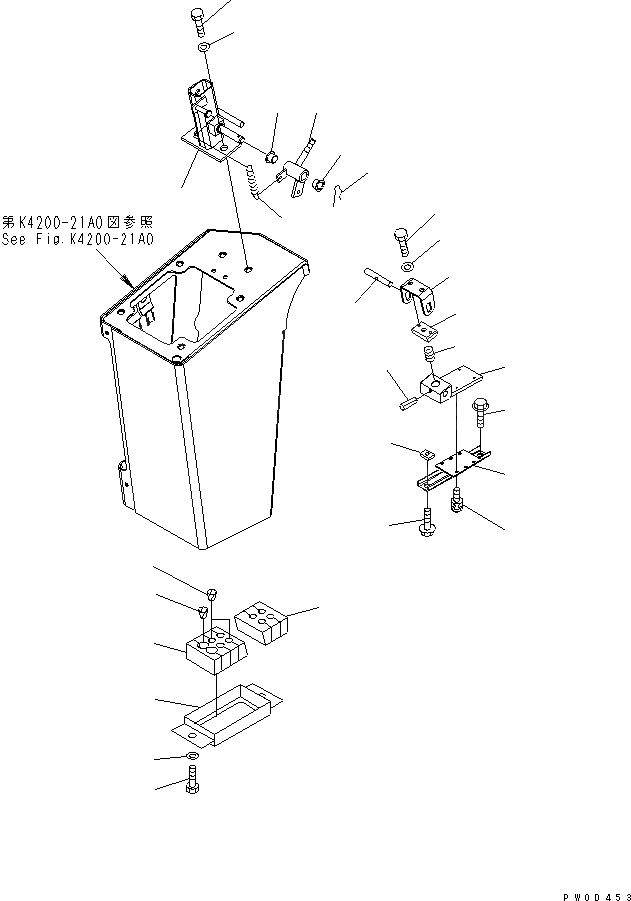 第K4200-21A0図参照
See Fig.K4200-21A0

PW0D453