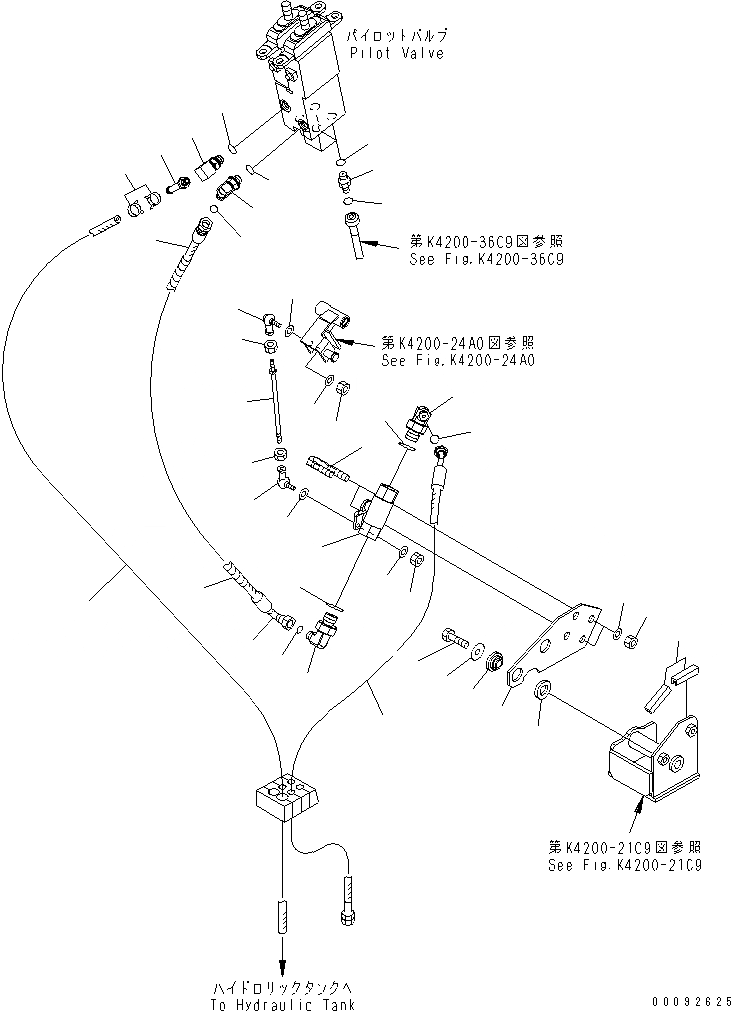 パイロットバルブ
Pilot Valve

第K4200-36C9図参照
See Fig.K4200-36C9

第K4200-24A0図参照
See Fig.K4200-24A0

第K4200-21C9図参照
See Fig.K4200-21C9

ハイドロリックタンクへ
To Hydraulic Tank

00092625