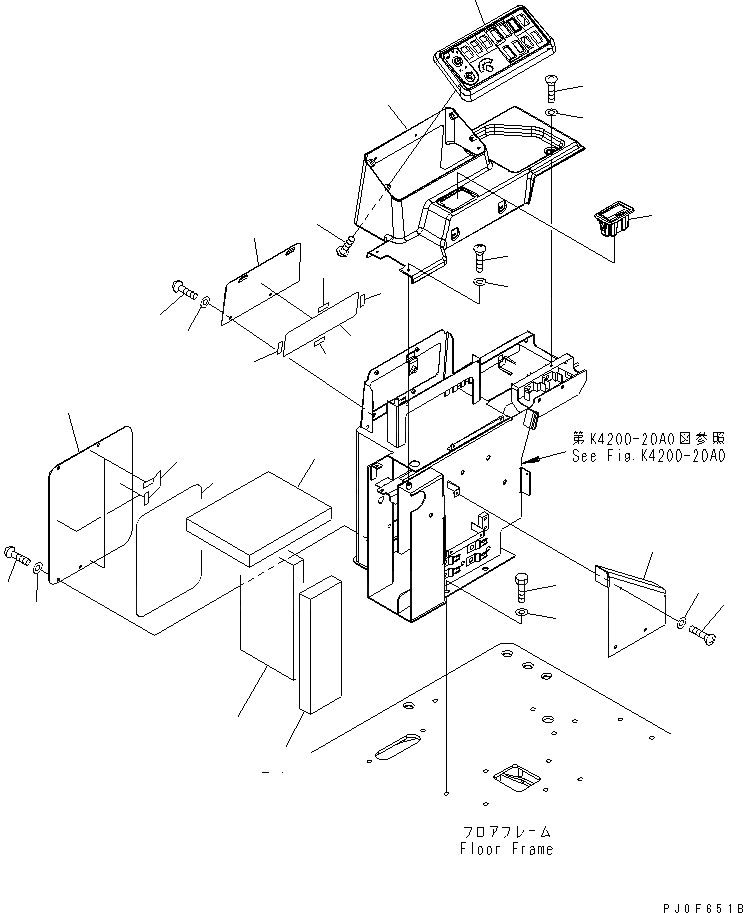 第K4200-20A0図参照
See Fig.K4200-20A0

フロアフレーム
Floor Frame

PJ0F651B