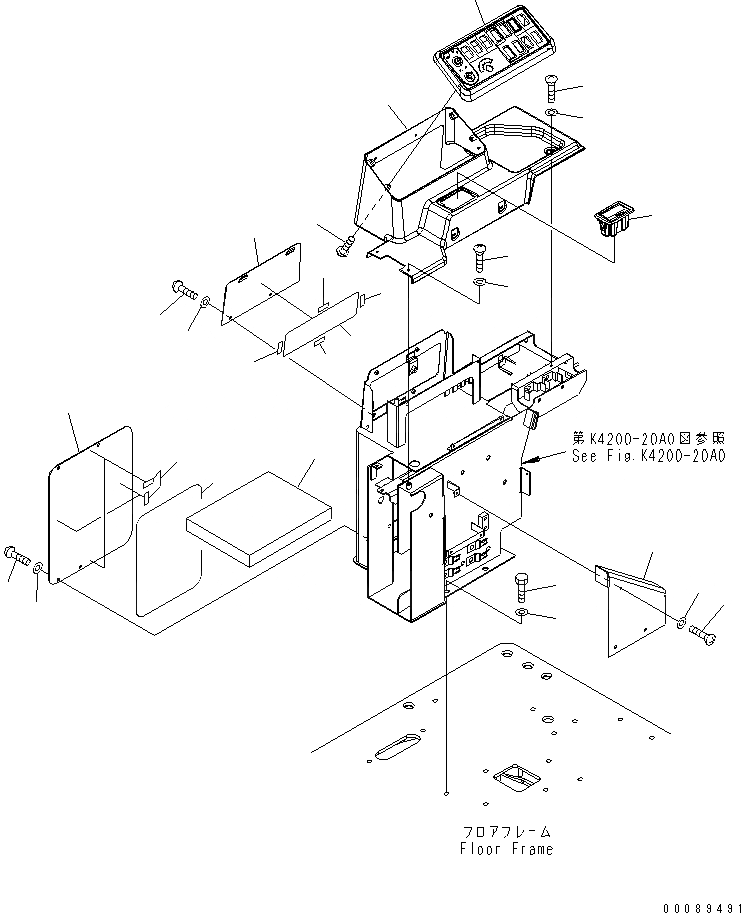 第K4200-20A0図参照
See Fig.K4200-20A0

フロアフレーム
Floor Frame

00089491