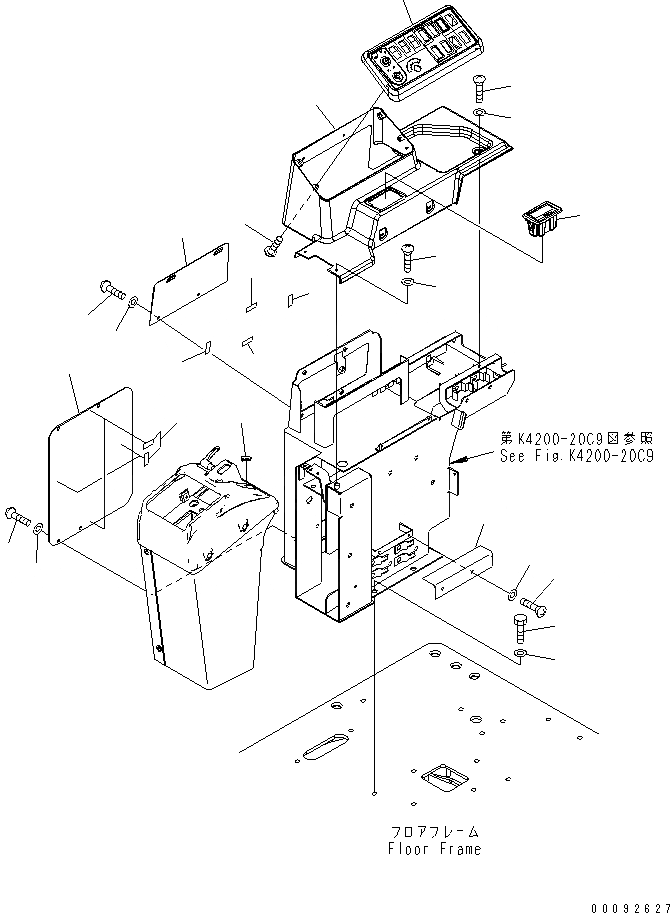 第K4200-20C9図参照
See Fig.K4200-20C9

フロアフレーム
Floor Frame

00092627