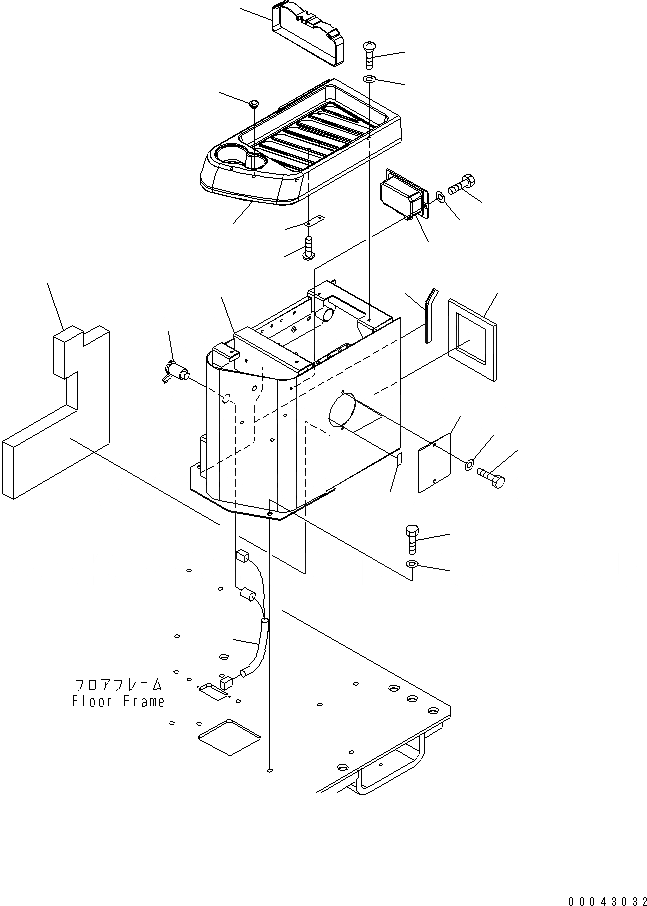 フロアフレーム
Floor Frame

00043032