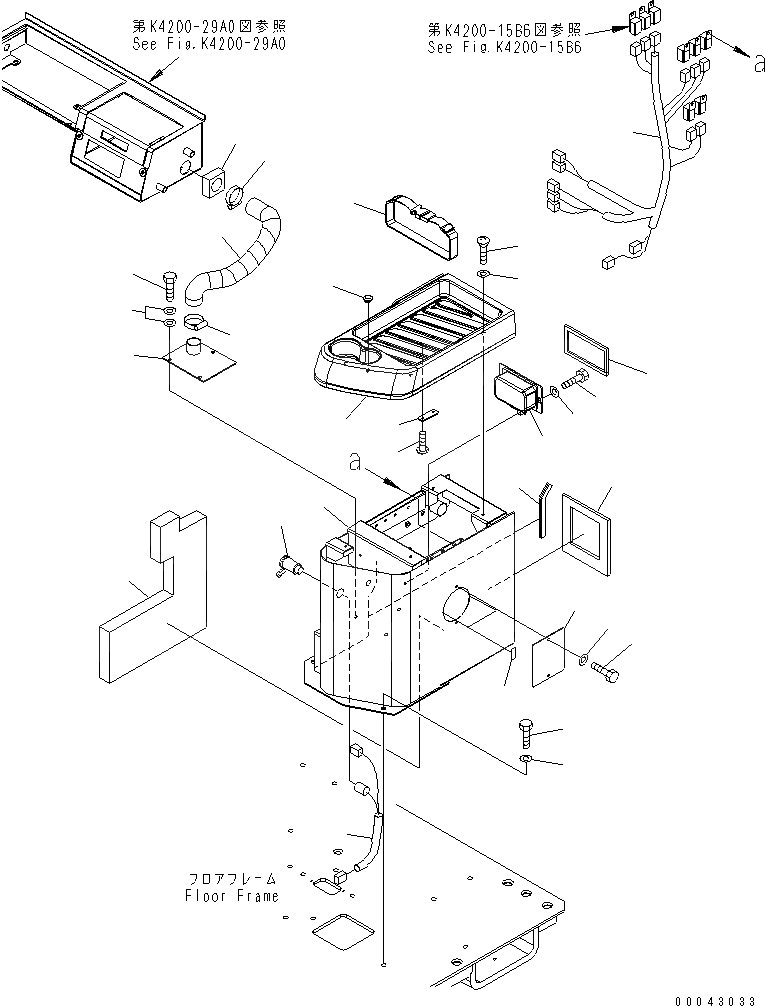 第K4200-29A0図参照
See Fig.K4200-29A0

第K4200-15B6図参照
See Fig.K4200-15B6

a

a

フロアフレーム
Floor Frame

00043033