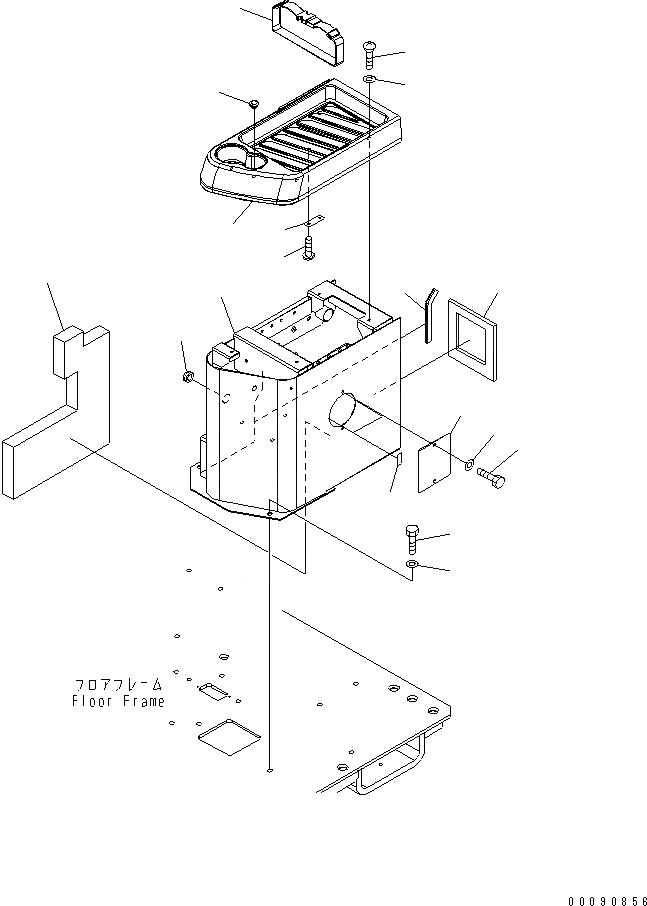 フロアフレーム
Floor Frame

00090856