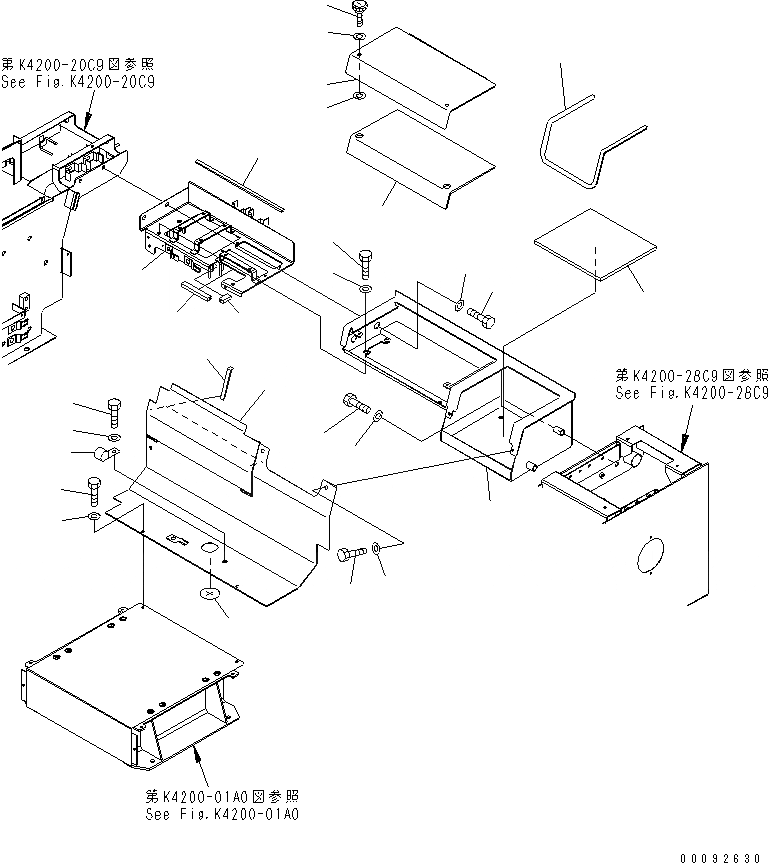 第K4200-20C9図参照
See Fig.K4200-20C9

第K4200-28C9図参照
See Fig.K4200-28C9

第K4200-01A0図参照
See Fig.K4200-01A0

00092630