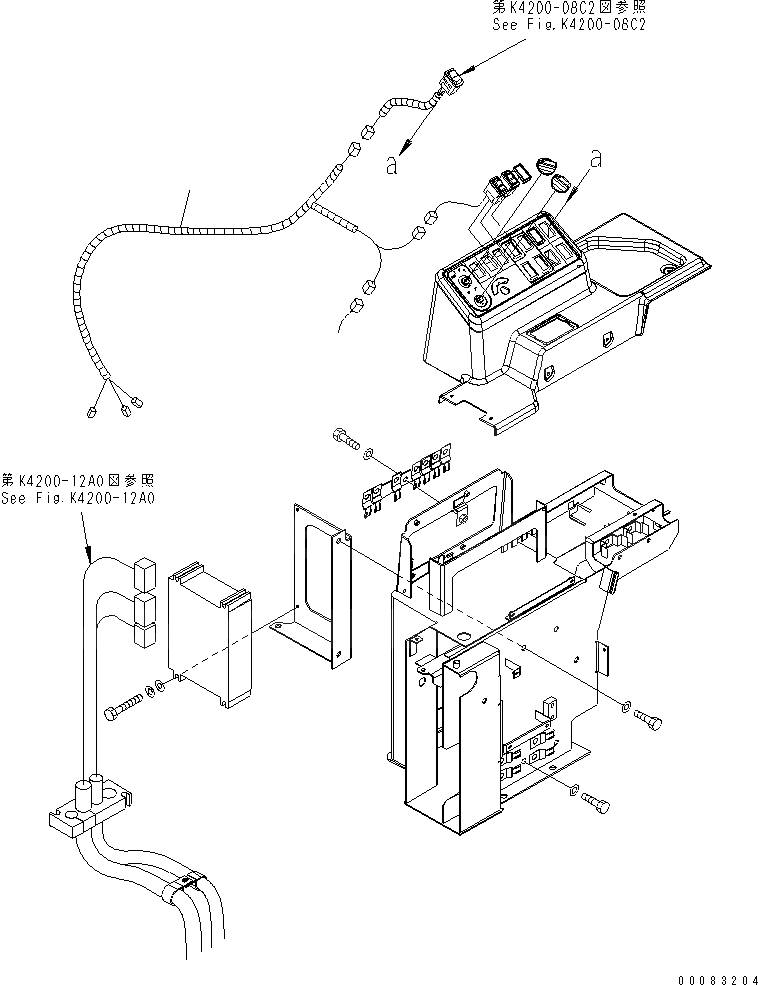 第K4200-08C2図参照
See Fig.K4200-08C2

a

a

第K4200-12A0図参照
See Fig.K4200-12A0

00083204