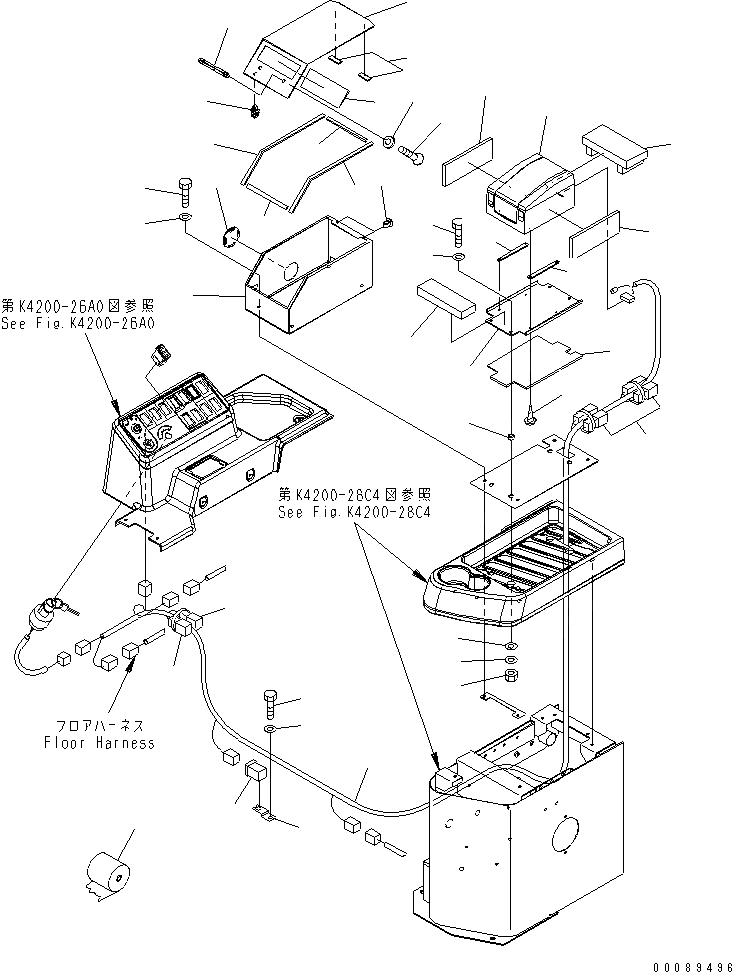 第K4200-26A0図参照
See Fig.K4200-26A0

第K4200-28C4図参照
See Fig.K4200-28C4

フロアハーネス
Floor Harness

00089496