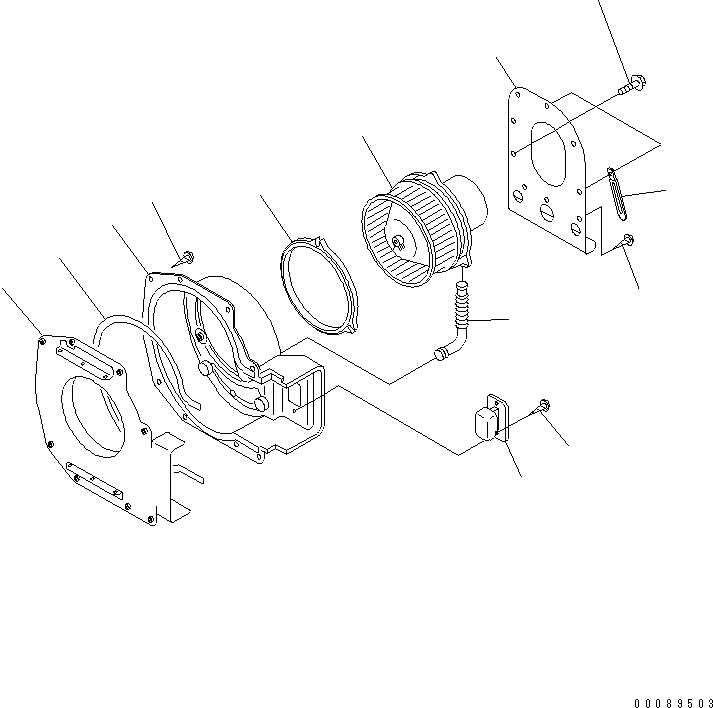 00089503