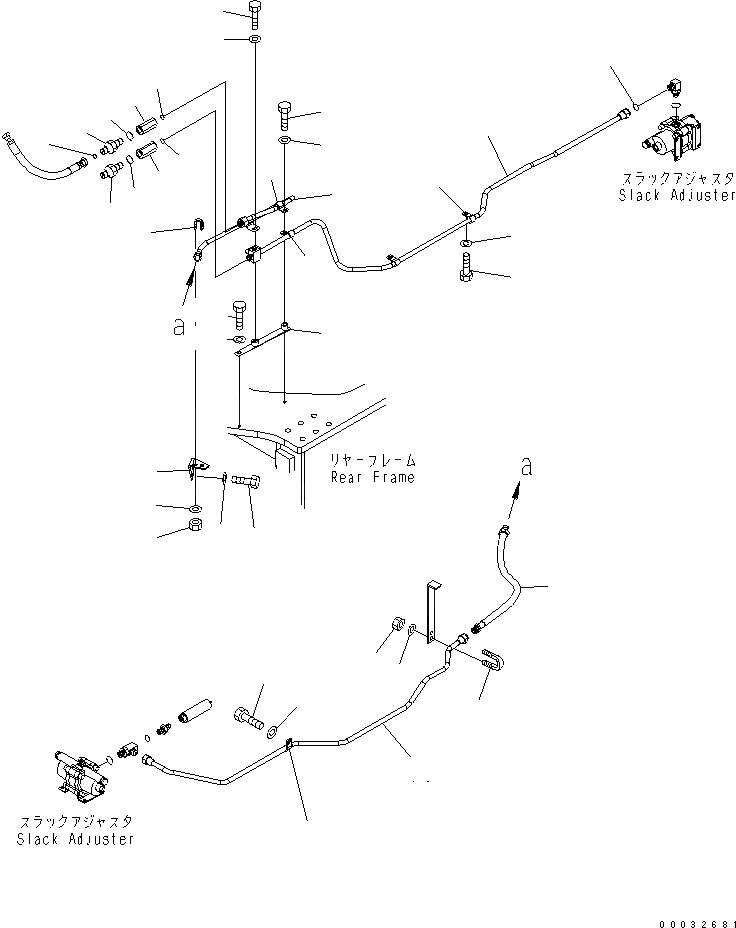 スラックアジャスタ
Slack Adjuster

a

リヤーフレーム
Rear Frame

a

スラックアジャスタ
Slack Adjuster

00032681