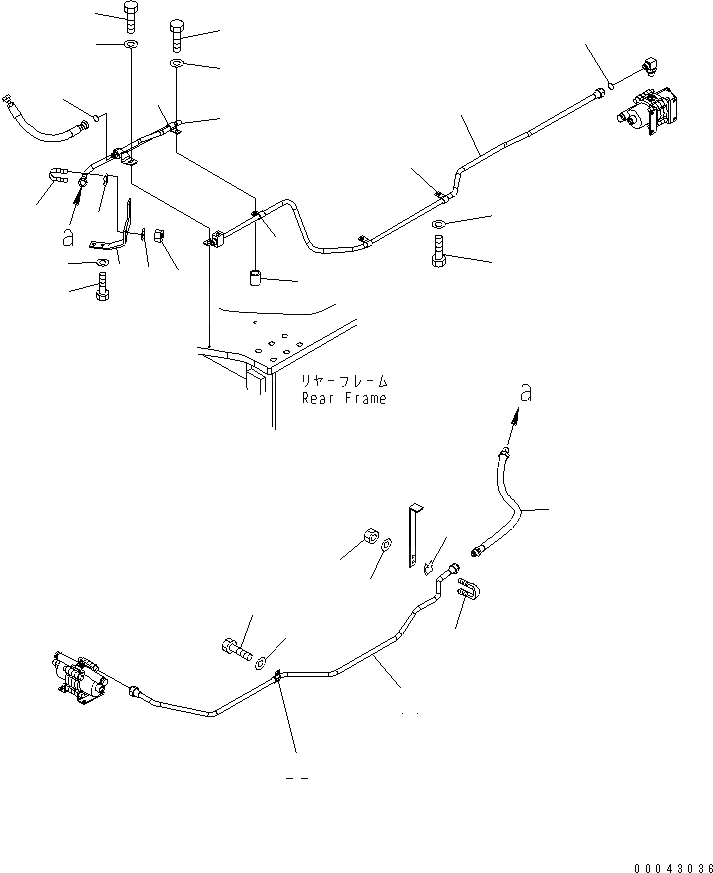 a

リヤーフレーム
Rear Frame

a

00043036