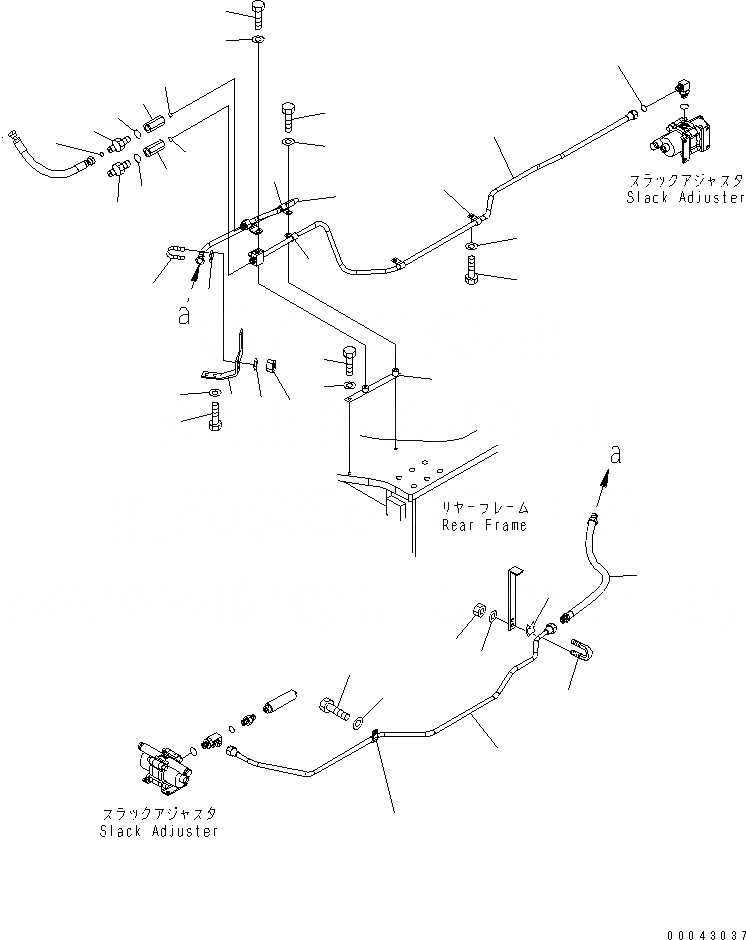 スラックアジャスタ
Slack Adjuster

a

リヤーフレーム
Rear Frame

a

スラックアジャスタ
Slack Adjuster

00043037