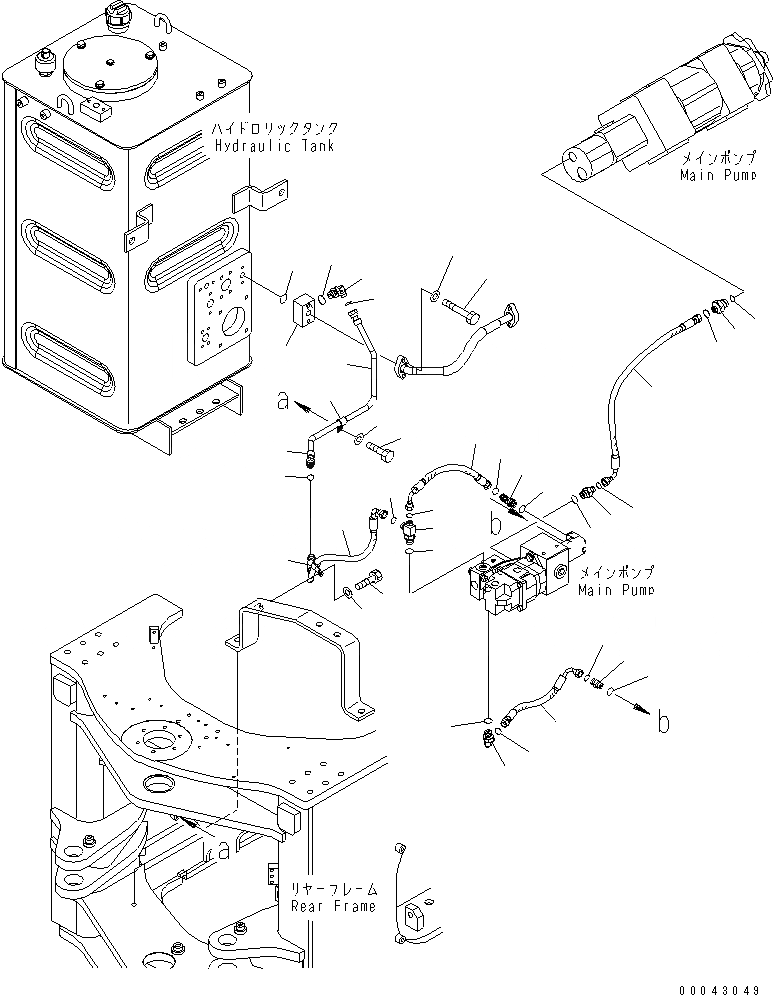 ハイドロリックタンク
Hydraulic Tank

メインポンプ
Main Pump

a

b

メインポンプ
Main Pump

b

a

リヤーフレーム
Rear Frame

00043049