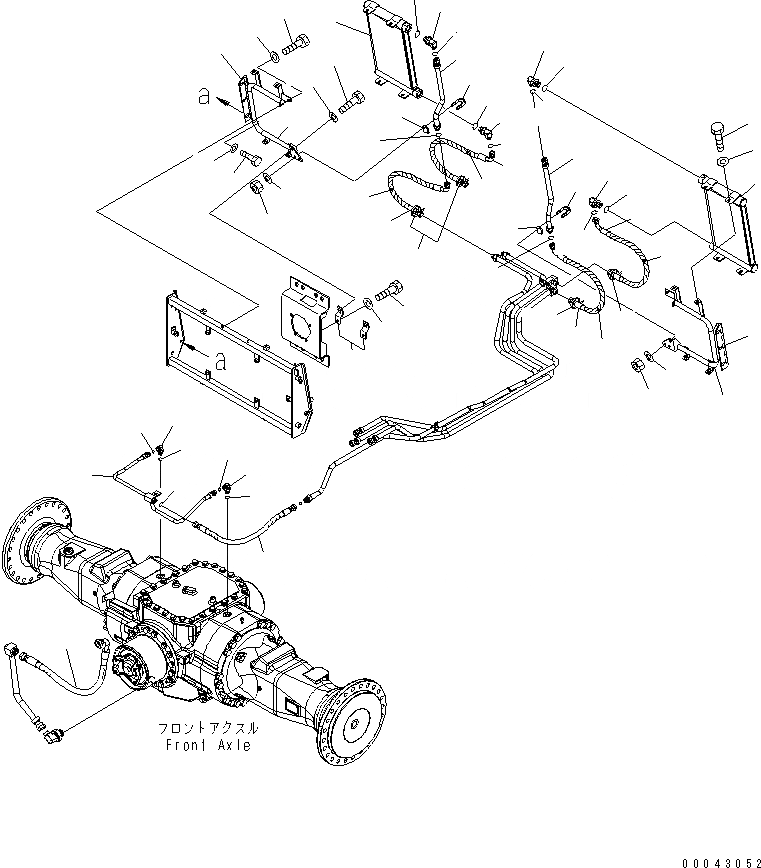 a

a

フロントアクスル
Front Axle

00043052