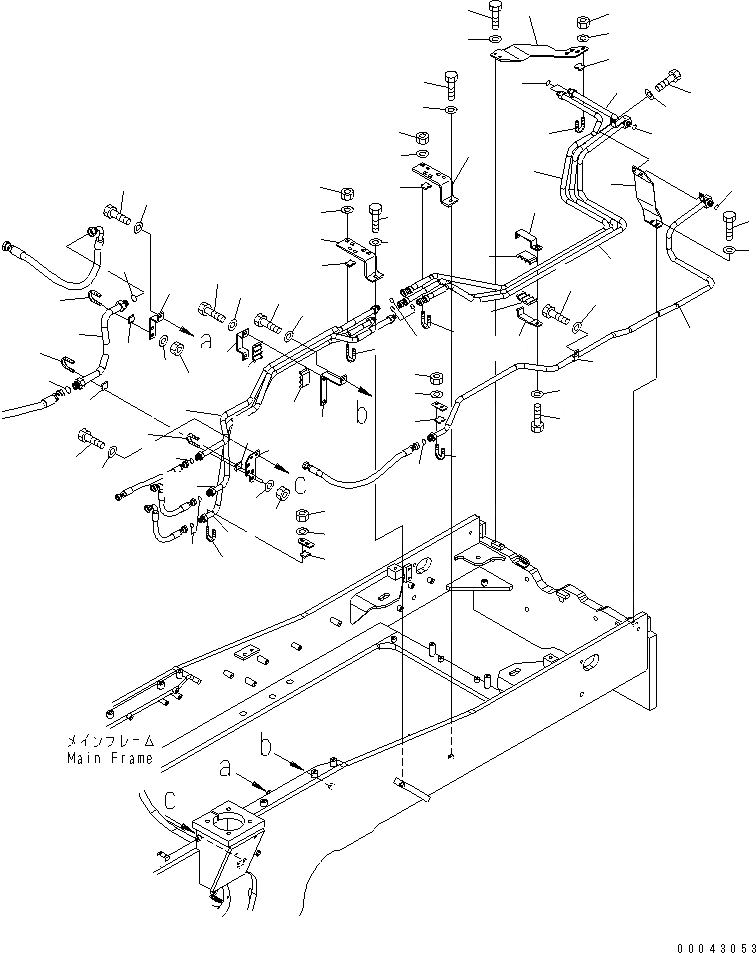 a
b
c
メインフレーム
Main Frame
b
a
c
00043053