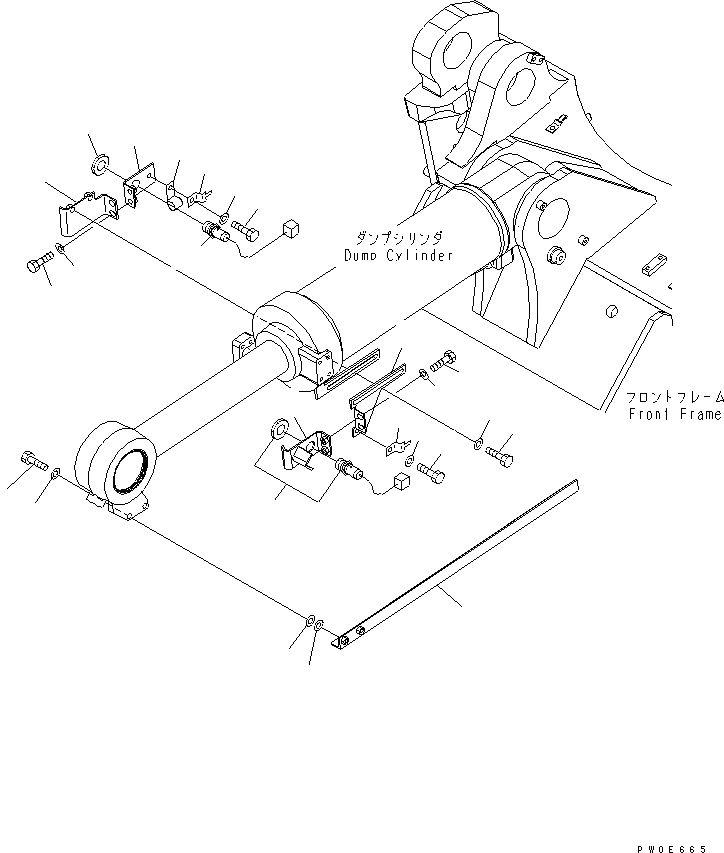 ダンプシリンダ
Dump Cylinder

フロントフレーム
Front Frame

PW0E665