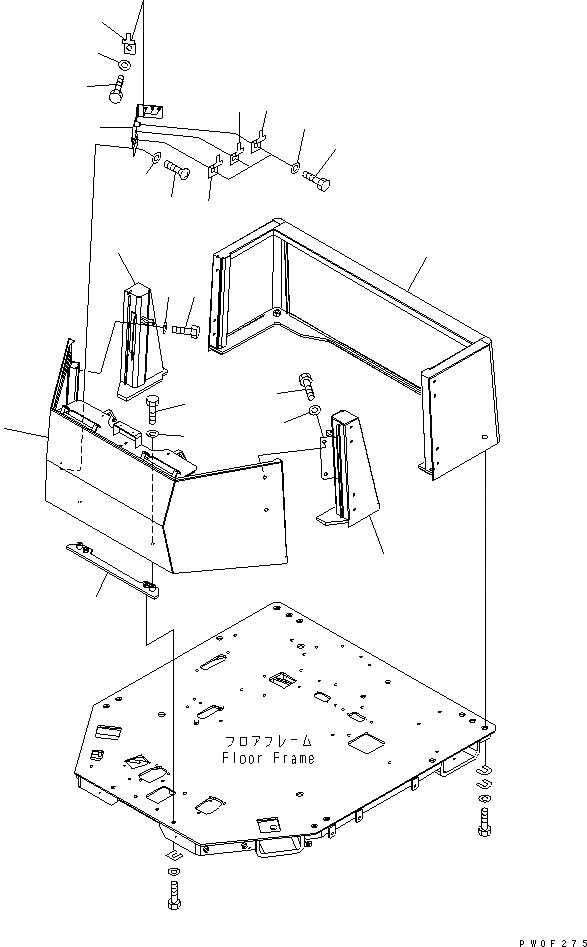 フロアフレーム
Floor Frame

PW0F275