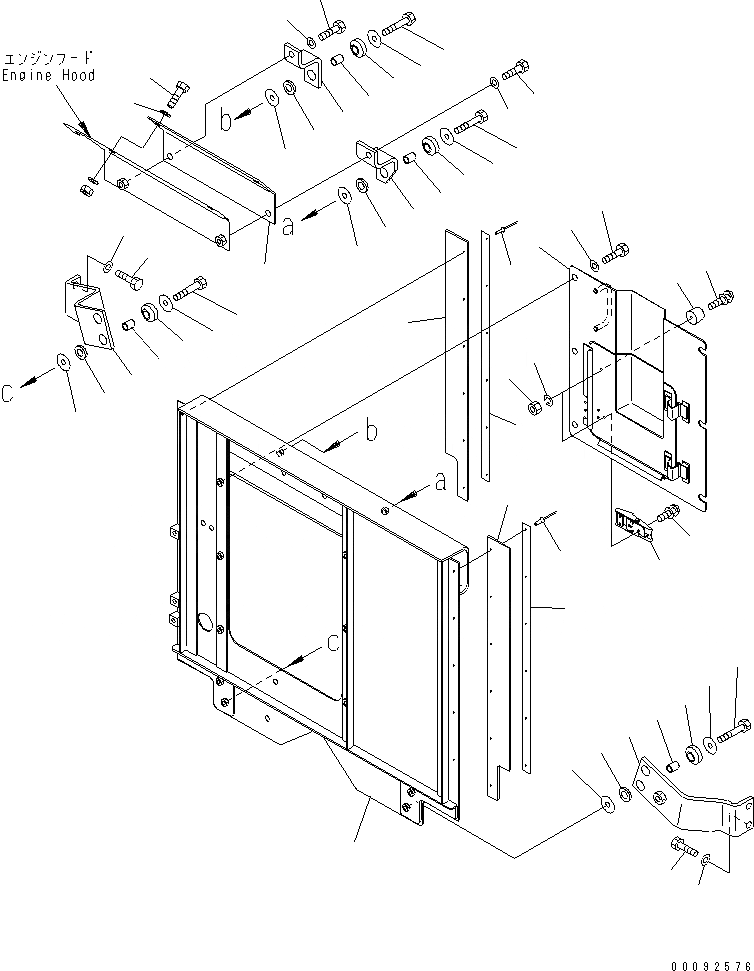 エンジンフード
Engine Hood

b

a

C

b

a

c

00092576