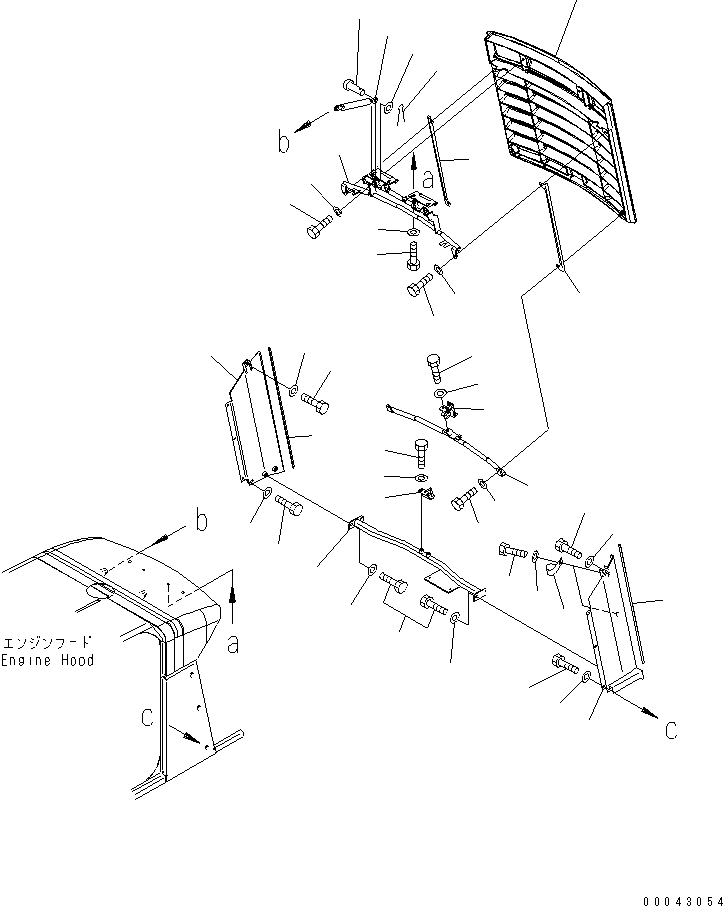 b
a
b
a
エンジンフード
Engine Hood
c
c
00043054