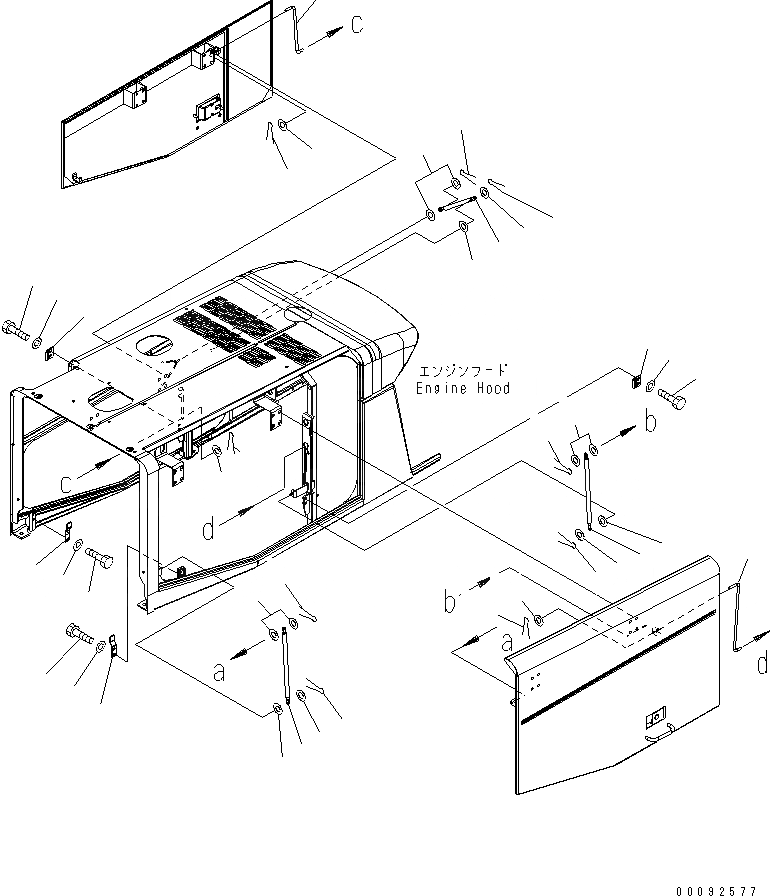 c
エンジンフード
Engine Hood
b
c
d
b
a
a
d
00092577