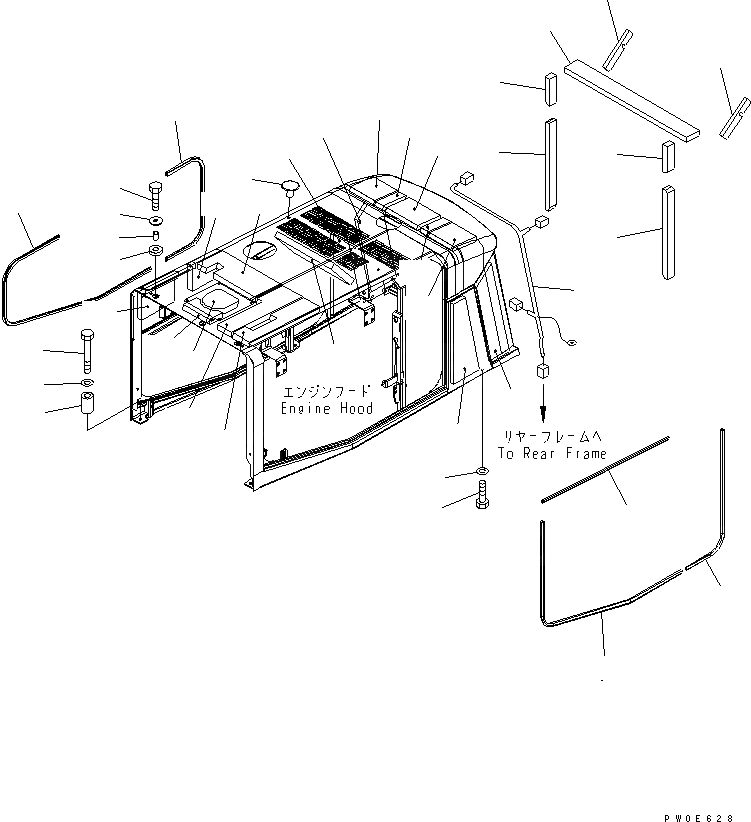 エンジンフード
Engine Hood

リヤーフレームへ
To Rear Frame

PW0E628