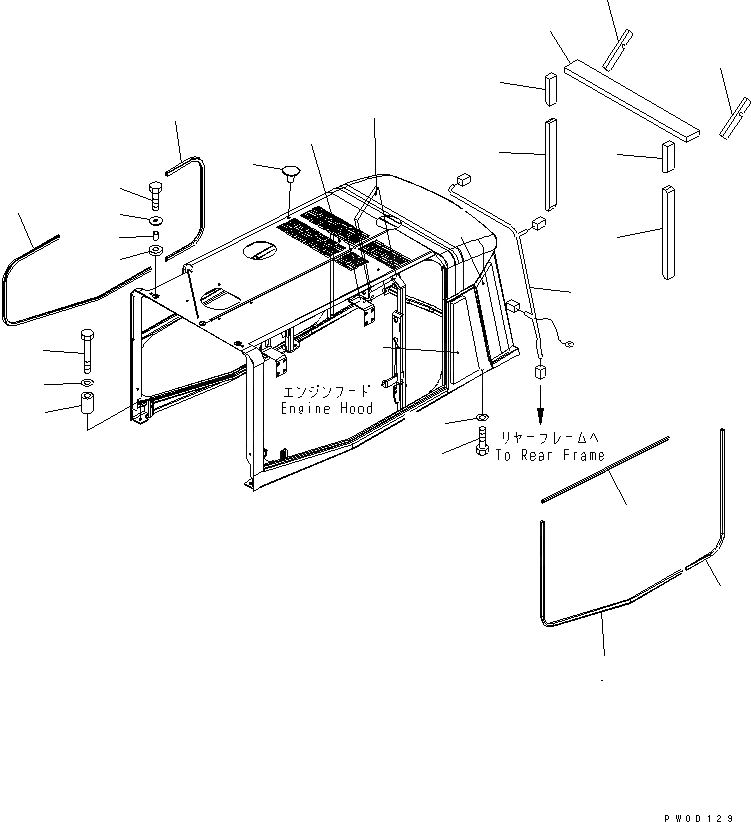 エンジンフード
Engine Hood

リヤーフレームへ
To Rear Frame

PW0D129