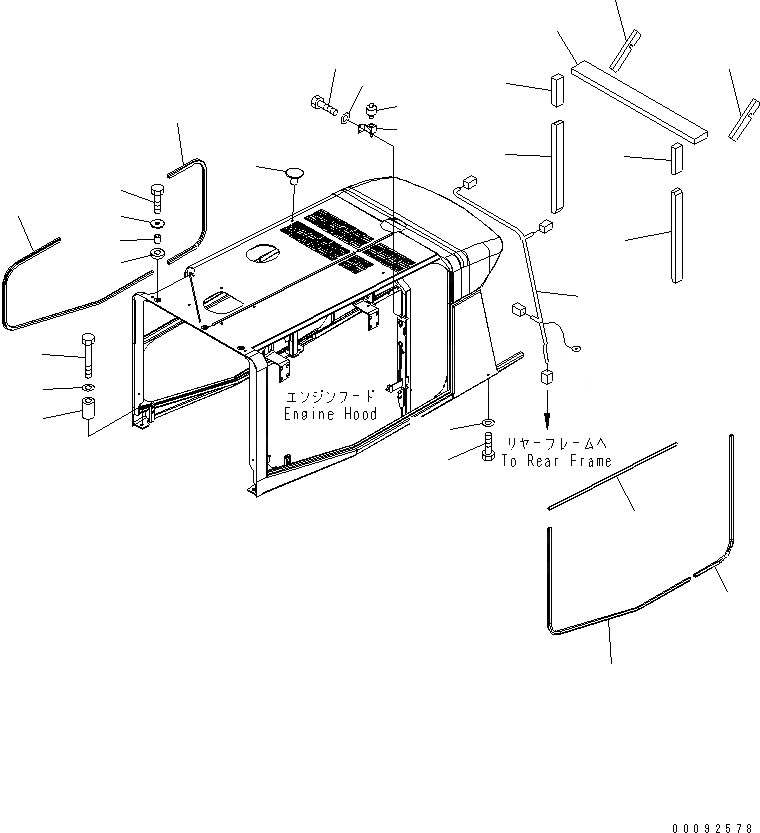 エンジンフード
Engine Hood

リヤーフレームへ
To Rear Frame

00092578