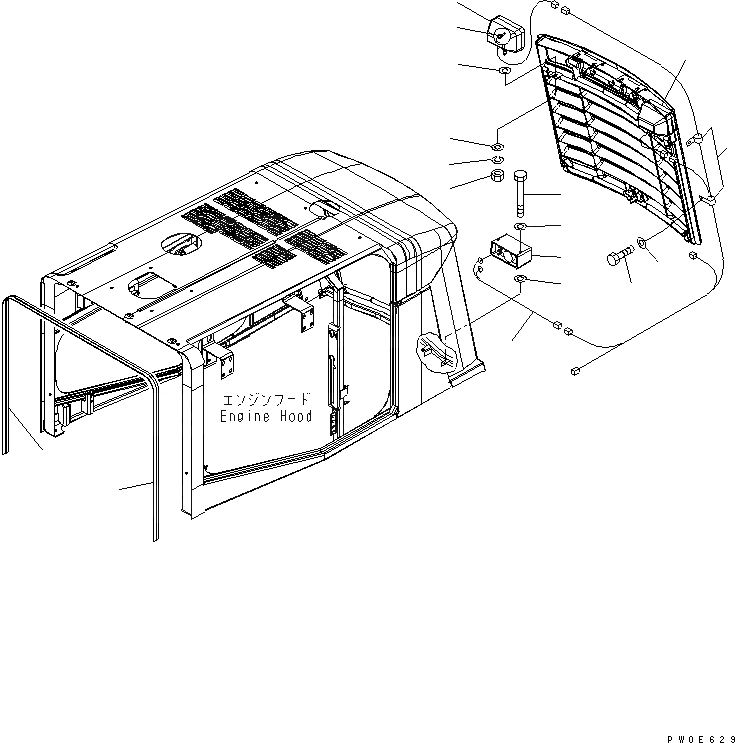 エンジンフード
Engine Hood

PW0E629