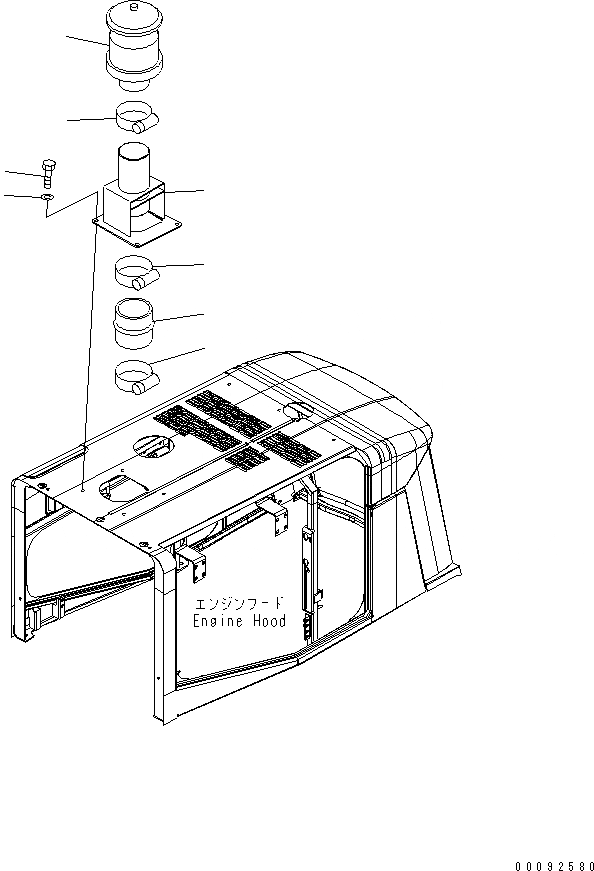 エンジンフード
Engine Hood

00092580