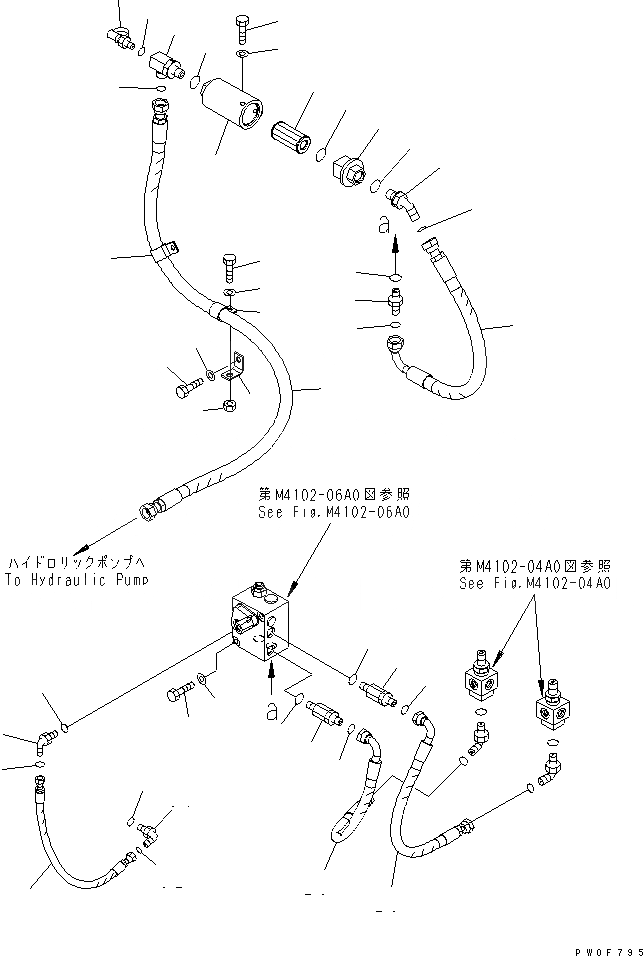 a

第M4102-06A0図参照
See Fig.M4102-06A0

ハイドロリックポンプへ
To Hydraulic Pump

第M4102-04A0図参照
See Fig.M4102-04A0

a

PW0F795