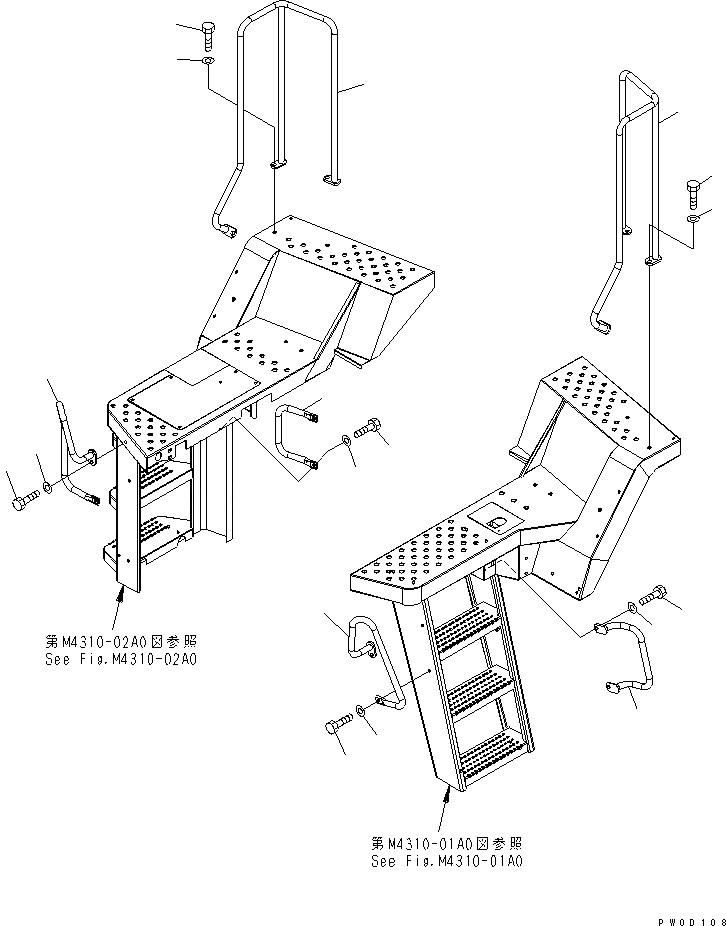 第M4310-02A0図参照
See Fig.M4310-02A0

第M4310-01A0図参照
See Fig.M4310-01A0

PW0D108