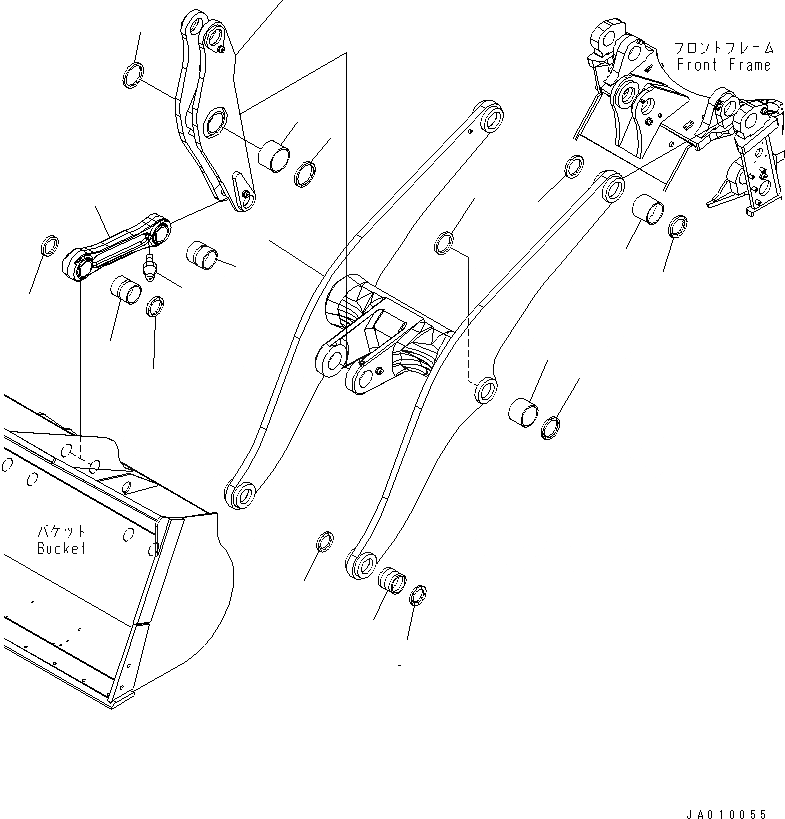 フロントフレーム
Front Frame

バケット
Bucket

JA010055