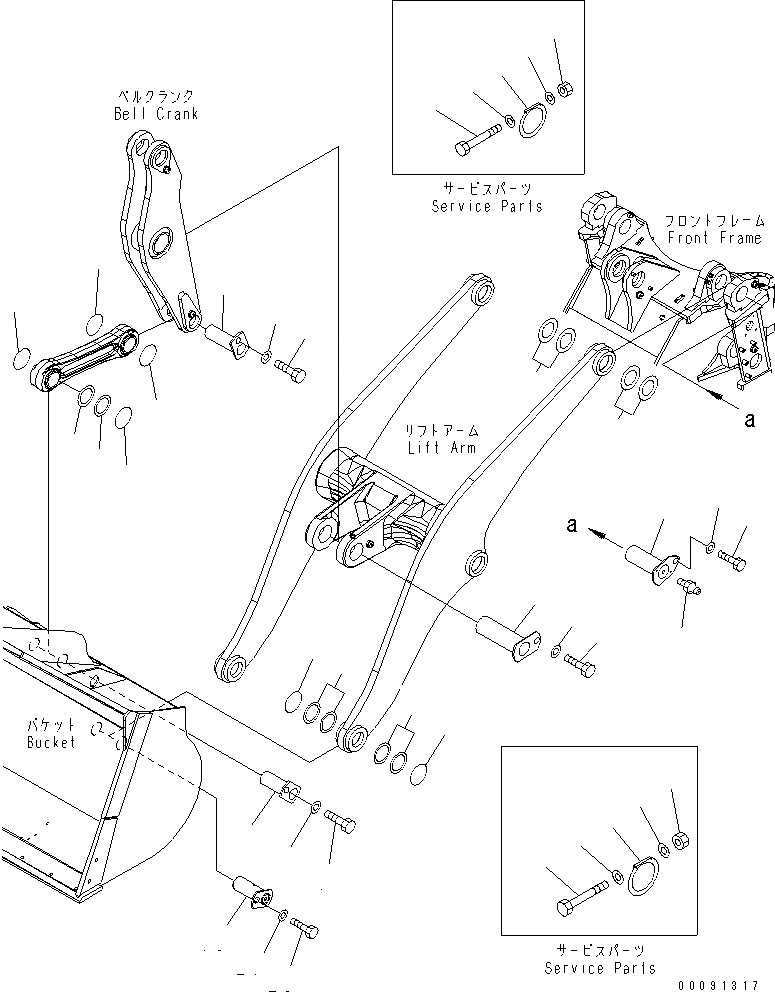 ベルクランク
Bell Crank

サービスパーツ
Service Parts

フロントフレーム
Front Frame

a

リフトアーム
Lift Arm

a

バケット
Bucket

サービスパーツ
Service Parts

00091317