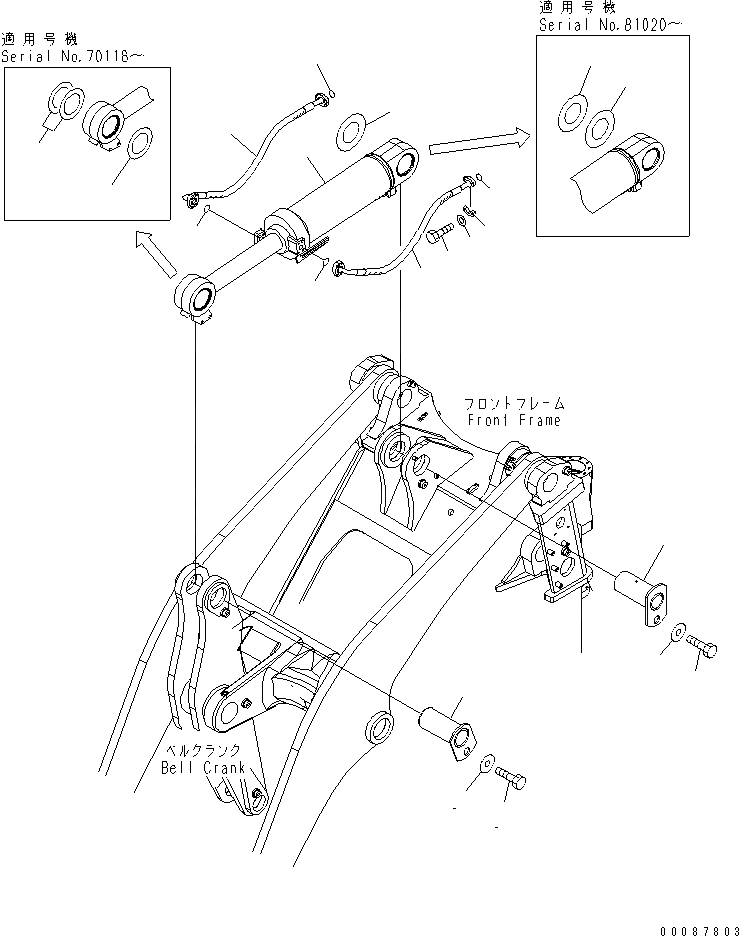 適用号機
Serial No.70118～

適用号機
Serial No.81020～

フロントフレーム
Front Frame

ベルクランク
Bell Crank

00087803