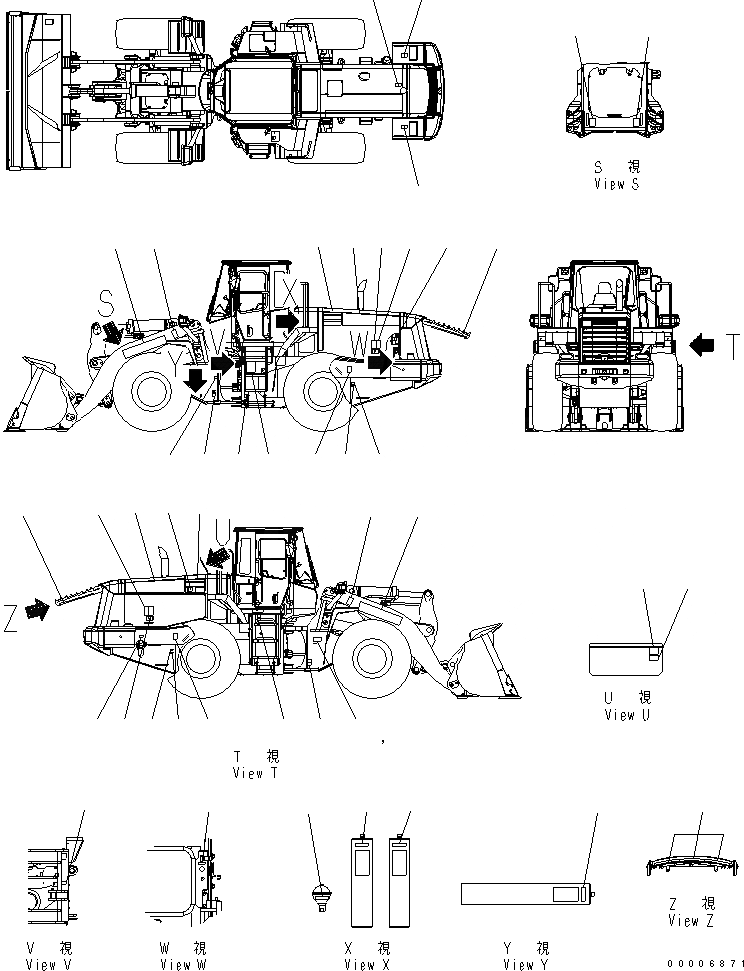 S 視
View S

S

X

Y

V

W

T

U

Z

U 視
View U

T 視
View T

V 視
View V

W 視
View W

X 視
View X

Y 視
View Y

Z 視
View Z

00006871