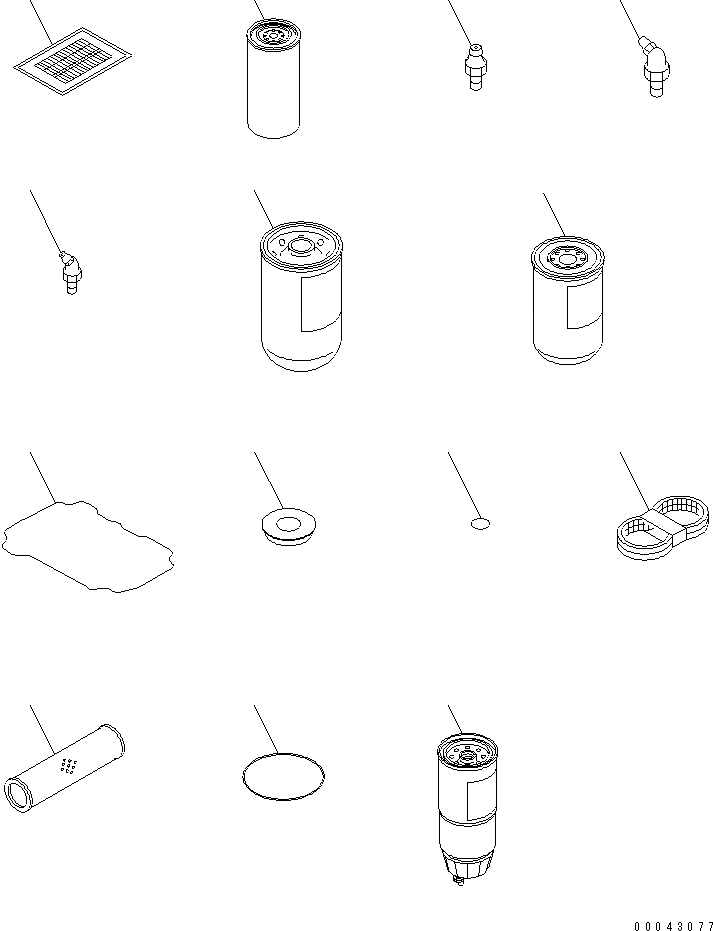 00043077