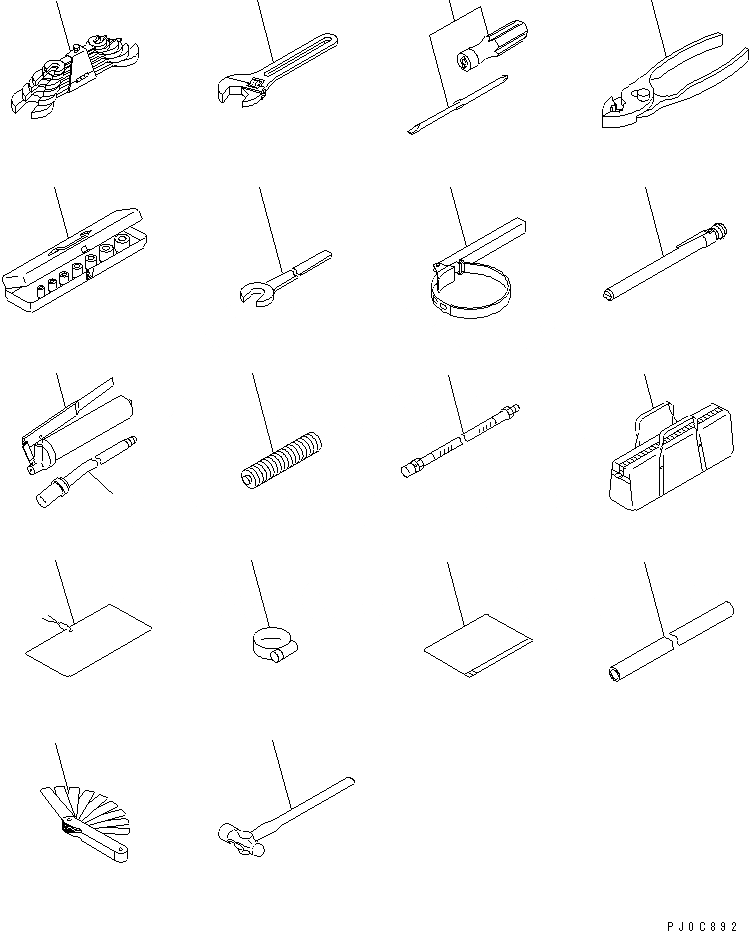 PJ0C892