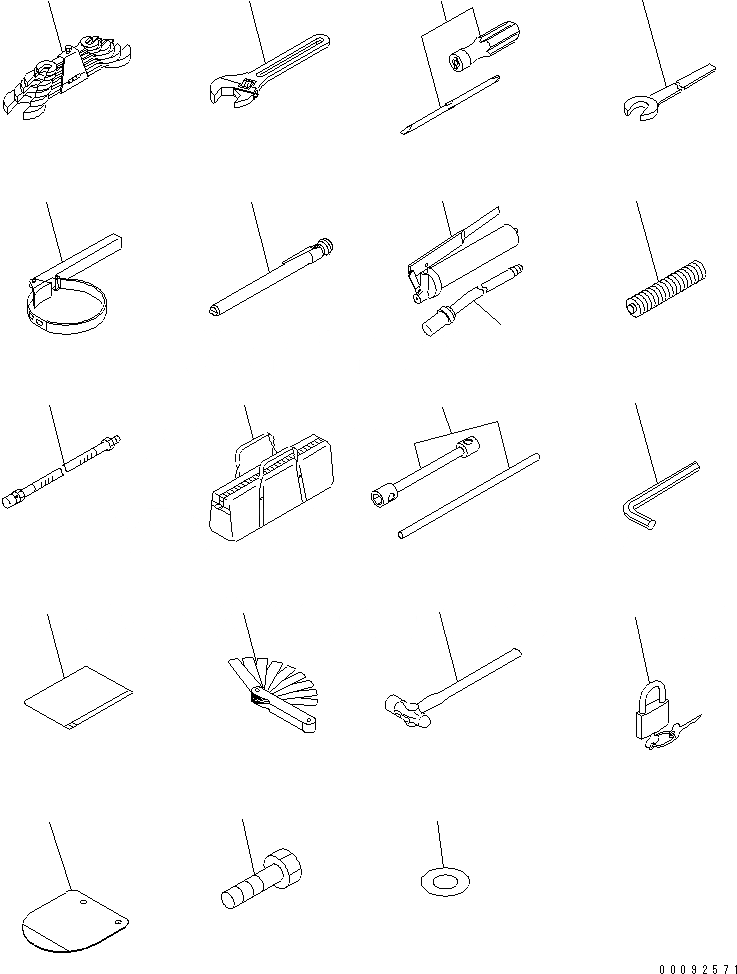 00092571