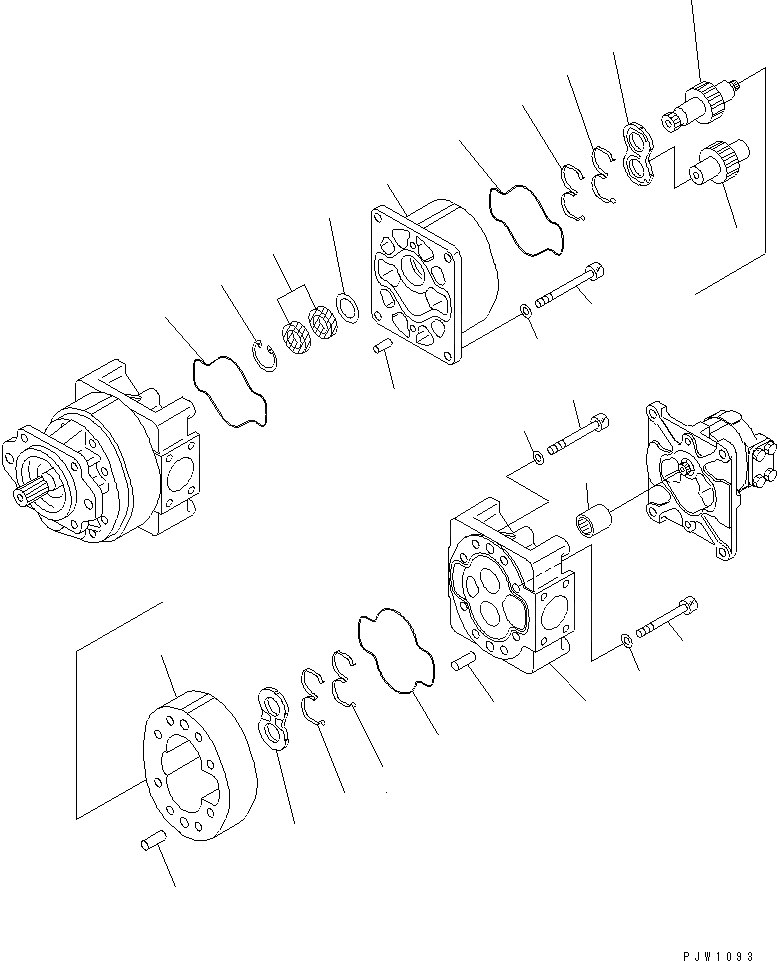 PJW1093