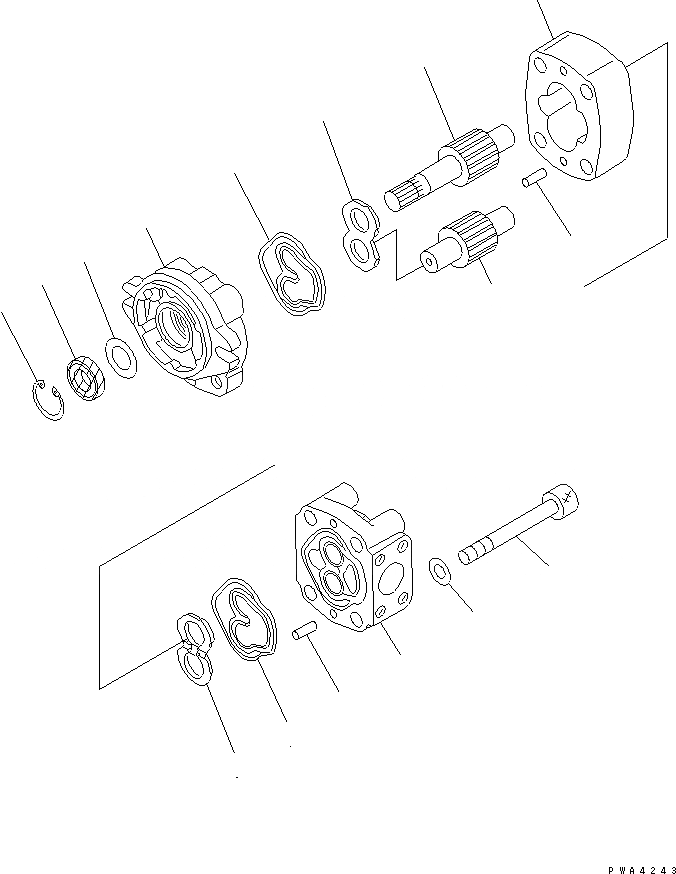 PWA4243