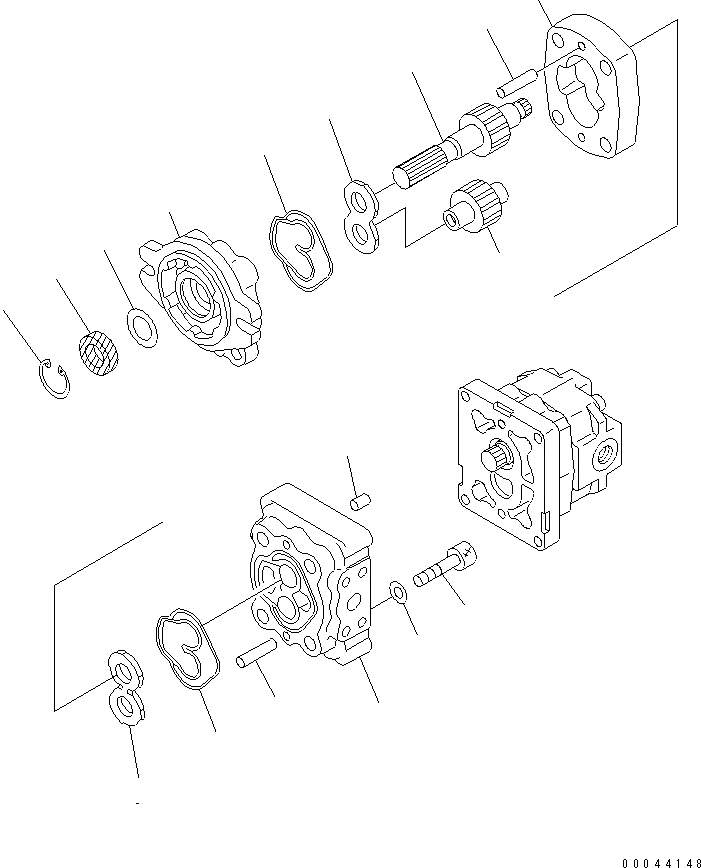 00044148