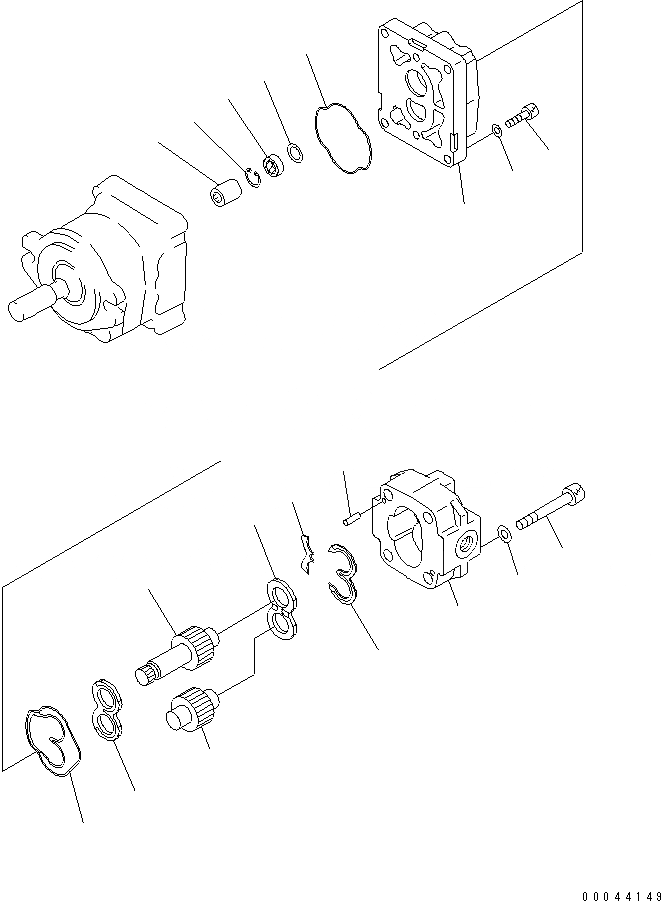 00044149