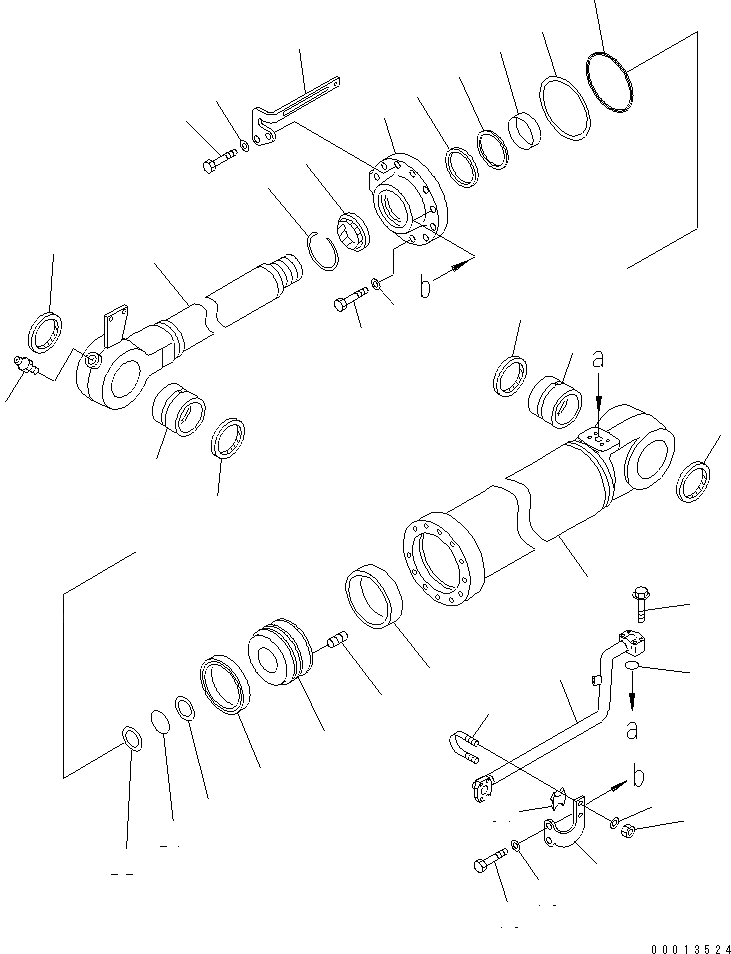 b

a

a

b

00013524