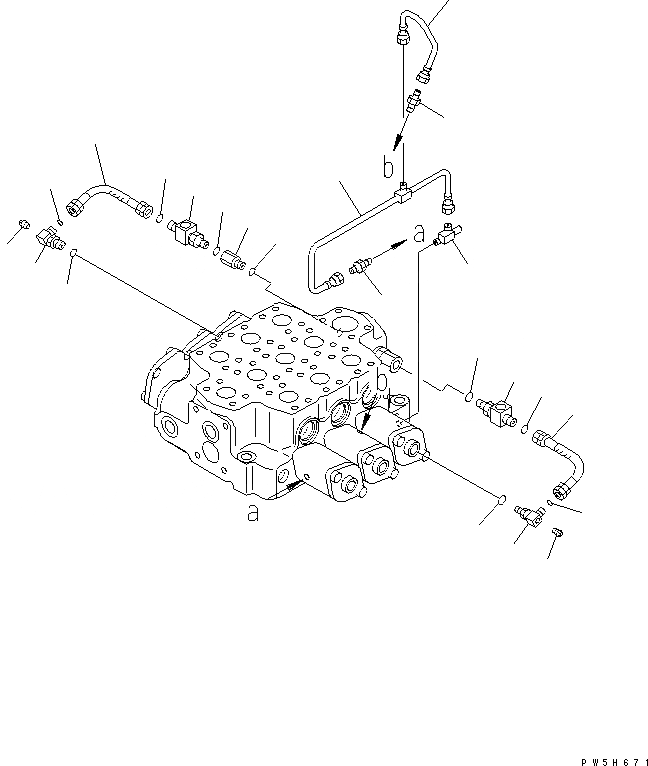 b
a
b
a
PW5H671