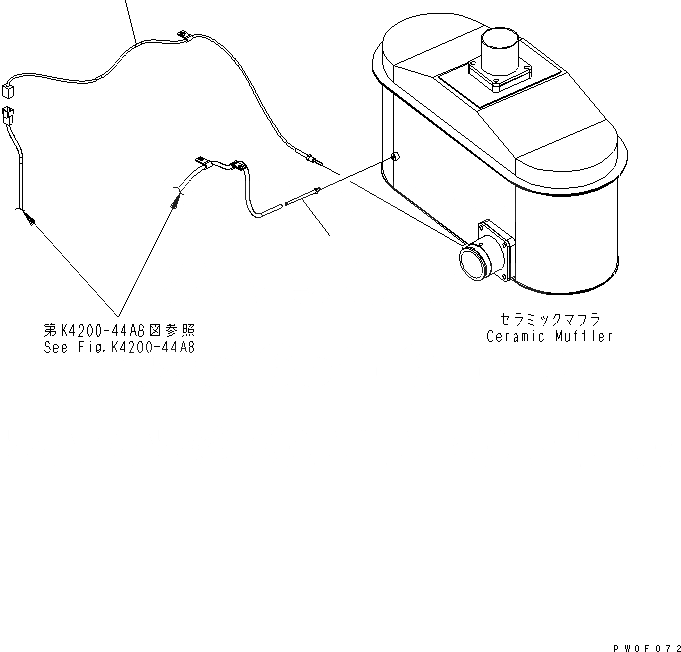 第K4200-44A8図参照
See Fig.K4200-44A8

セラミックマフラ
Ceramic Muffler

PW0F072