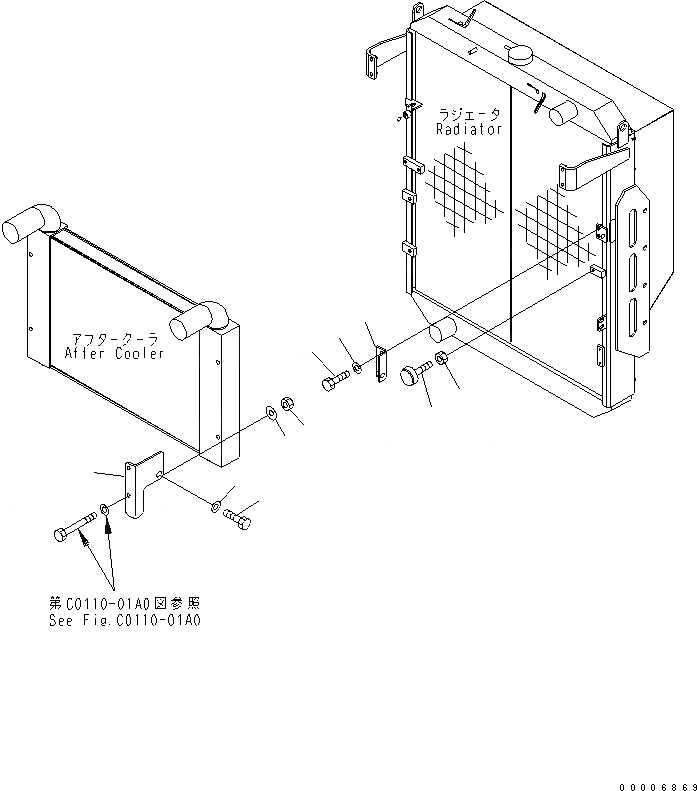 ラジエータ
Radiator

アフタークーラ
After Cooler

第C0110-01A0図参照
See Fig.C0110-01A0

00006869