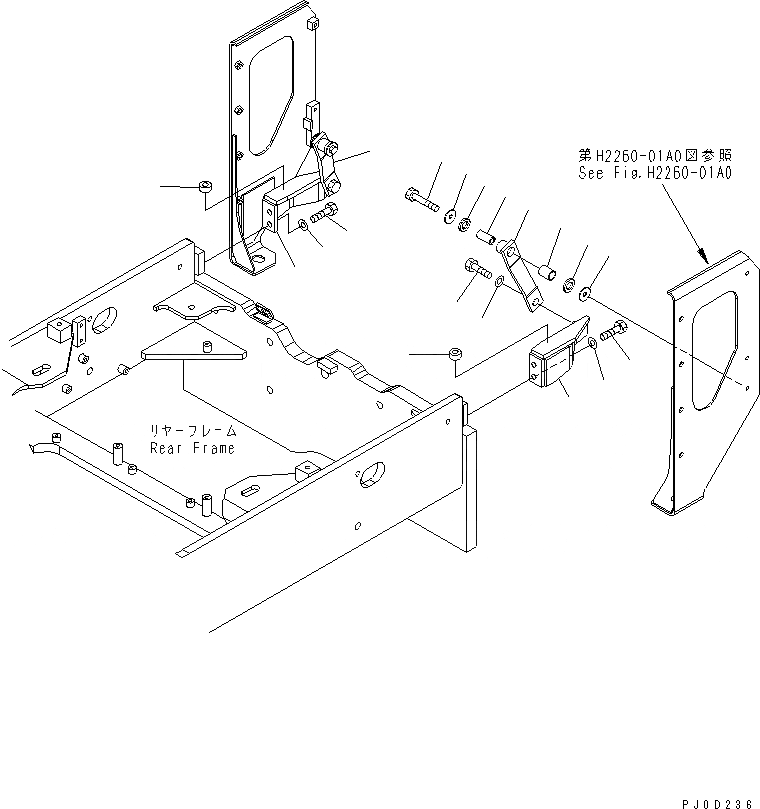 第H2260-01A0図参照
See Fig.H2260-01A0

リヤーフレーム
Rear Frame

PJ0D236