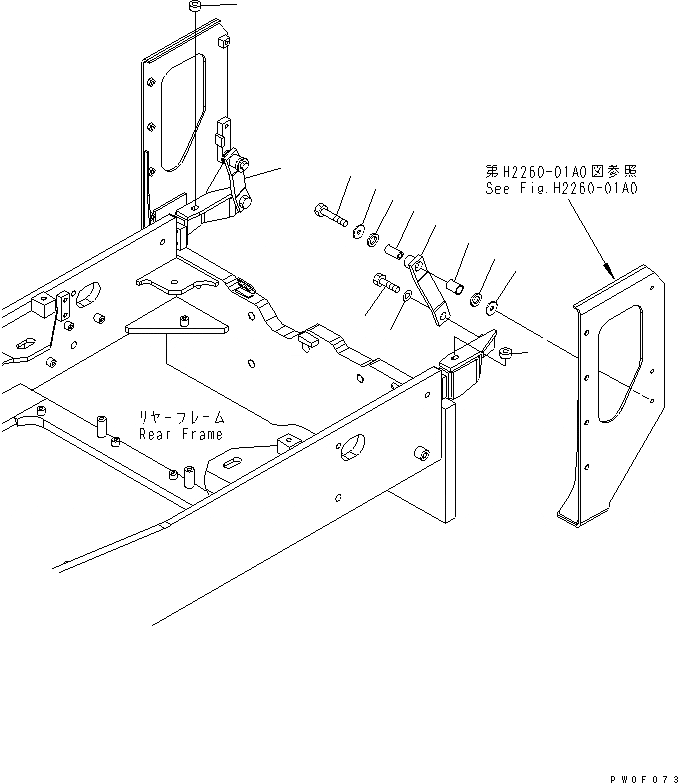 第H2260-01A0図参照
See Fig.H2260-01A0

リヤーフレーム
Rear Frame

PW0F073