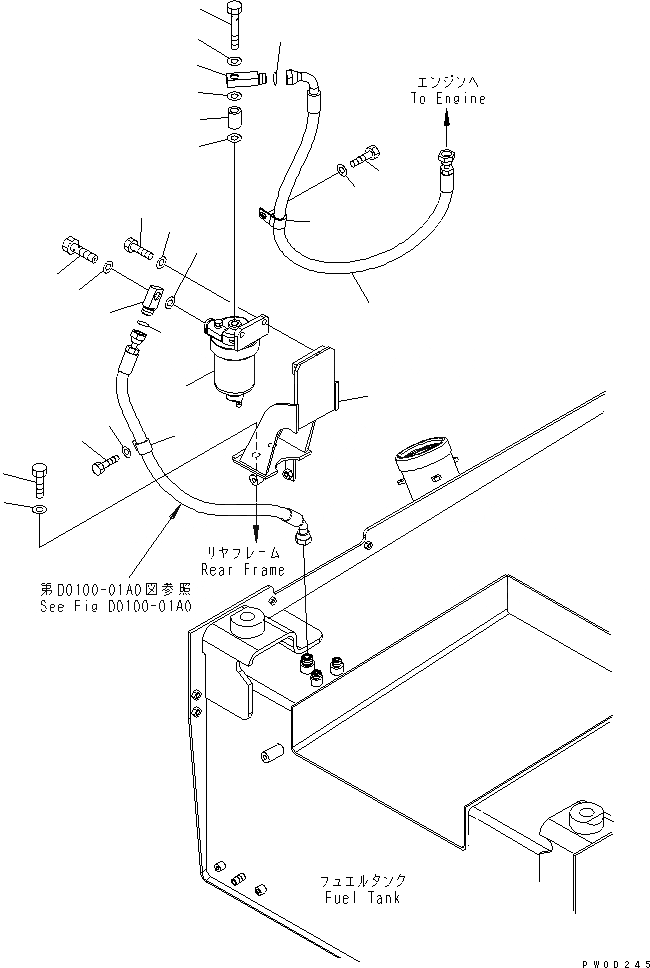 エンジンへ
To Engine

リヤフレーム
Rear Frame

第D0100-01A0図参照
See Fig D0100-01A0

フュエルタンク
Fuel Tank

PW00245