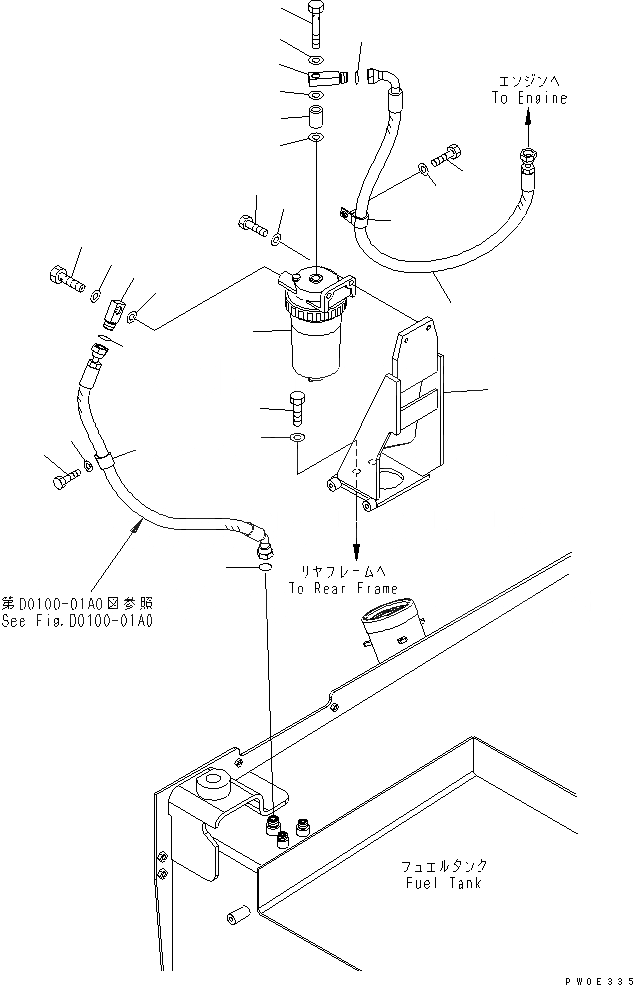 エンジンへ
To Engine

リヤフレームへ
To Rear Frame

第D0100-01A0図参照
See Fig.D0100-01A0

フュエルタンク
Fuel Tank

PW0E335