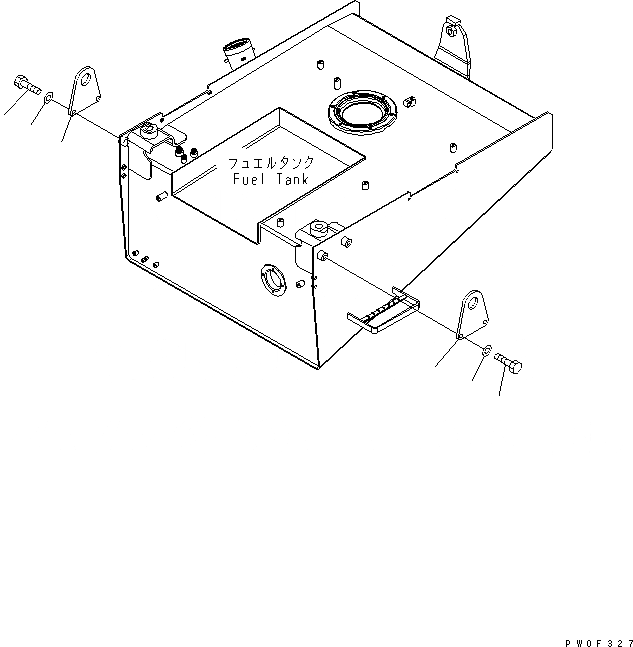 フュエルタンク
Fuel Tank

PW0F327